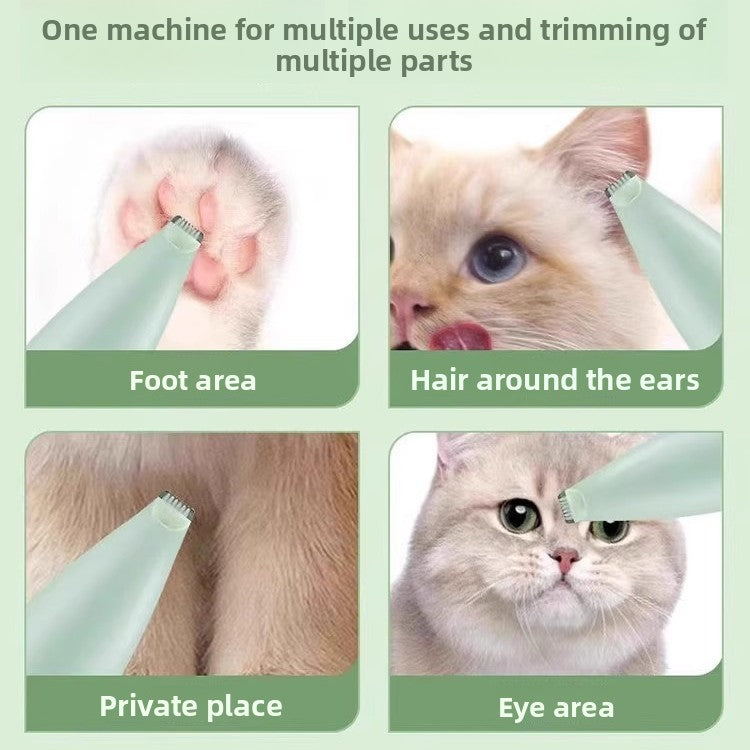 One machine for multiple uses and trimming of multiple parts

Foot area

Hair around the ears

Private place

Eye area